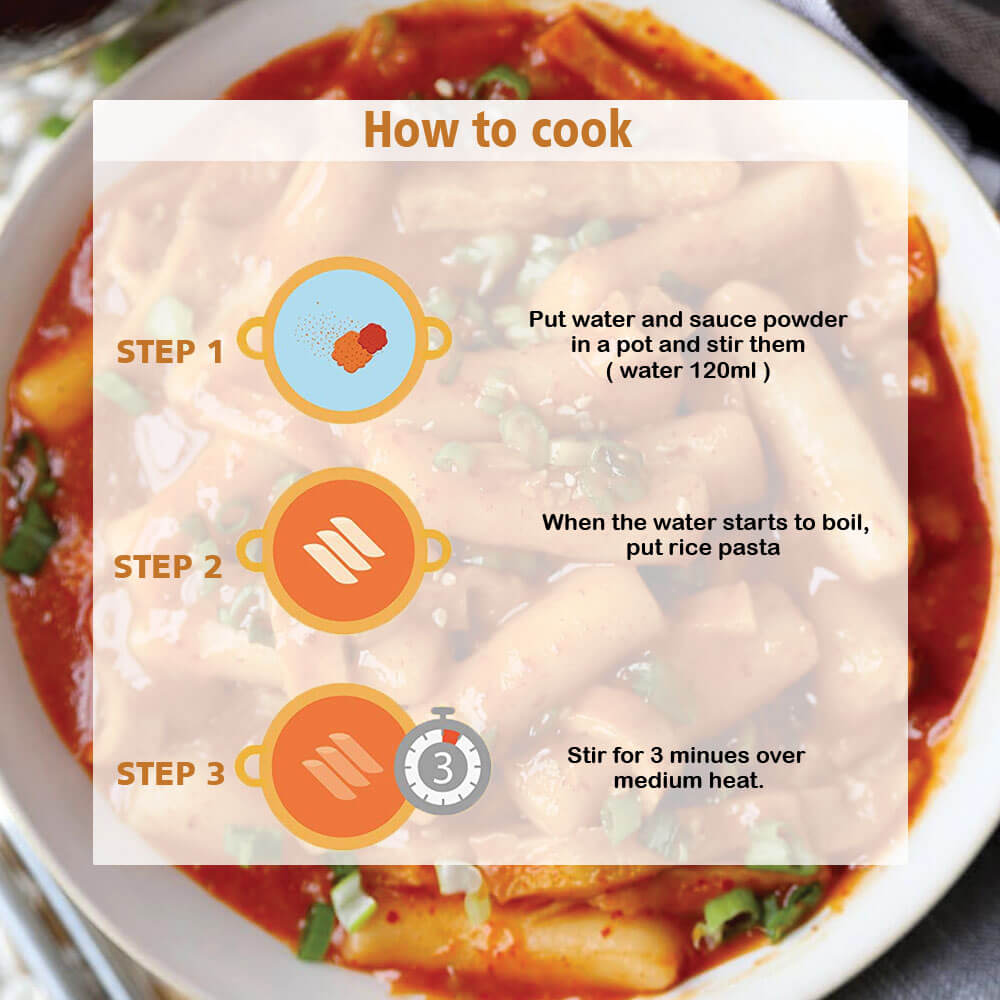 How to cook

STEP 1

Put water and sauce powder in a pot and stir them ( water 120ml )

STEP 2

When the water starts to boil, put rice pasta

STEP 3

3

Stir for 3 minues over medium heat.