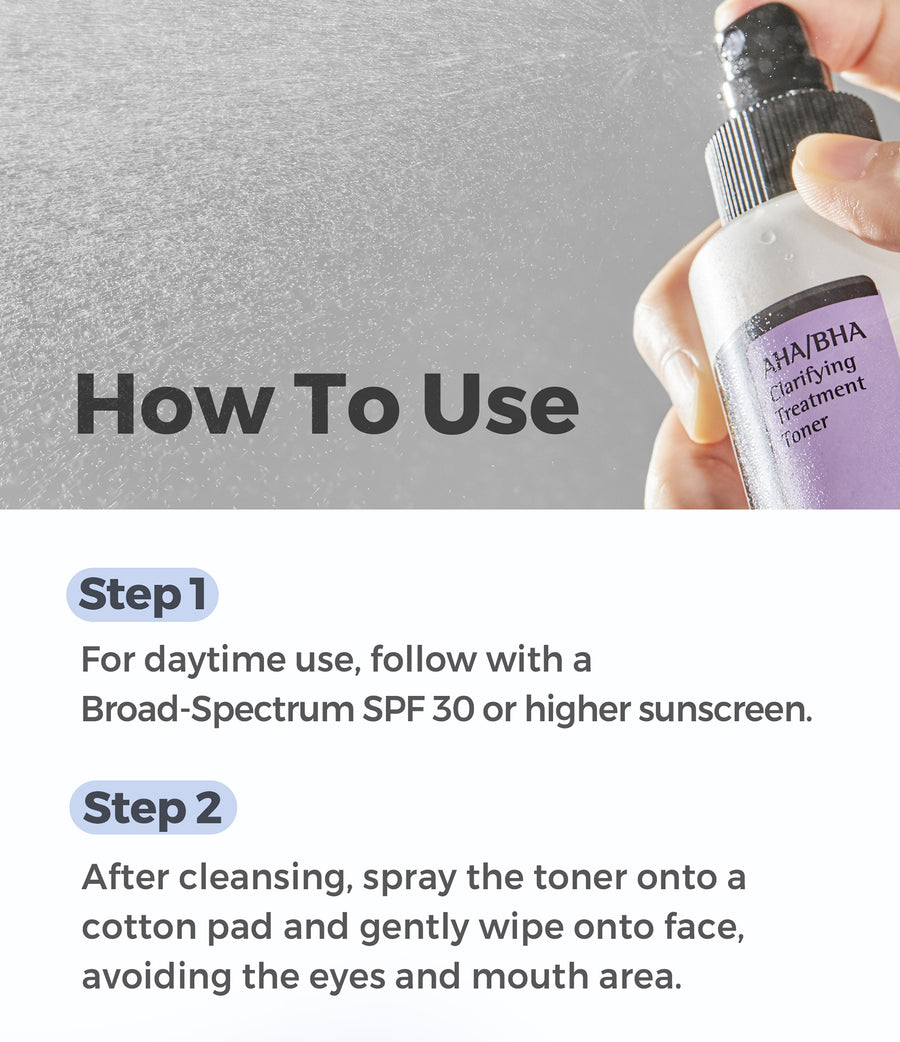 How To Use

AHA/BHA Clarifying Treatment Toner

Step 1

For daytime use, follow with a Broad-Spectrum SPF 30 or higher sunscreen.

Step 2

After cleansing, spray the toner onto a cotton pad and gently wipe onto face, avoiding the eyes and mouth area.