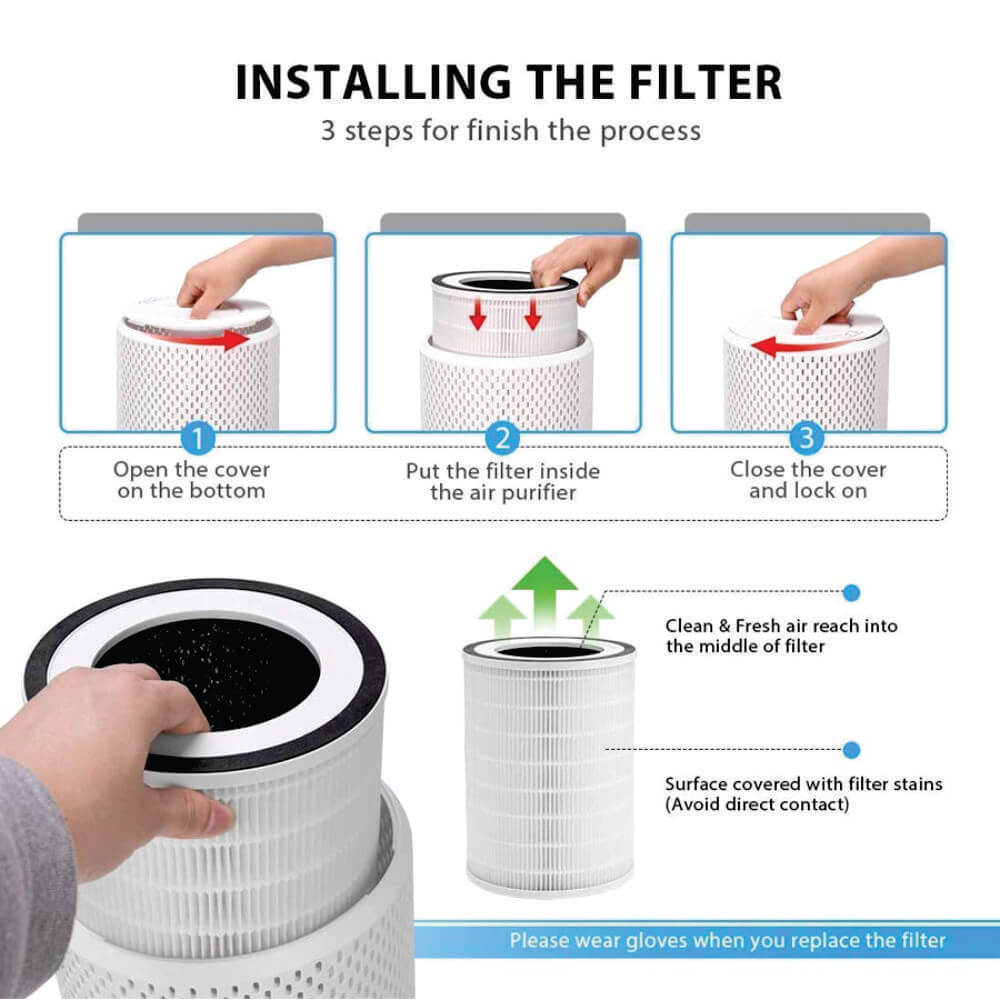 INSTALLING THE FILTER
3 steps for finish the process

1
Open the cover on the bottom

2
Put the filter inside the air purifier

3
Close the cover and lock on

Clean & Fresh air reach into the middle of filter

Surface covered with filter stains (Avoid direct contact)

Please wear gloves when you replace the filter